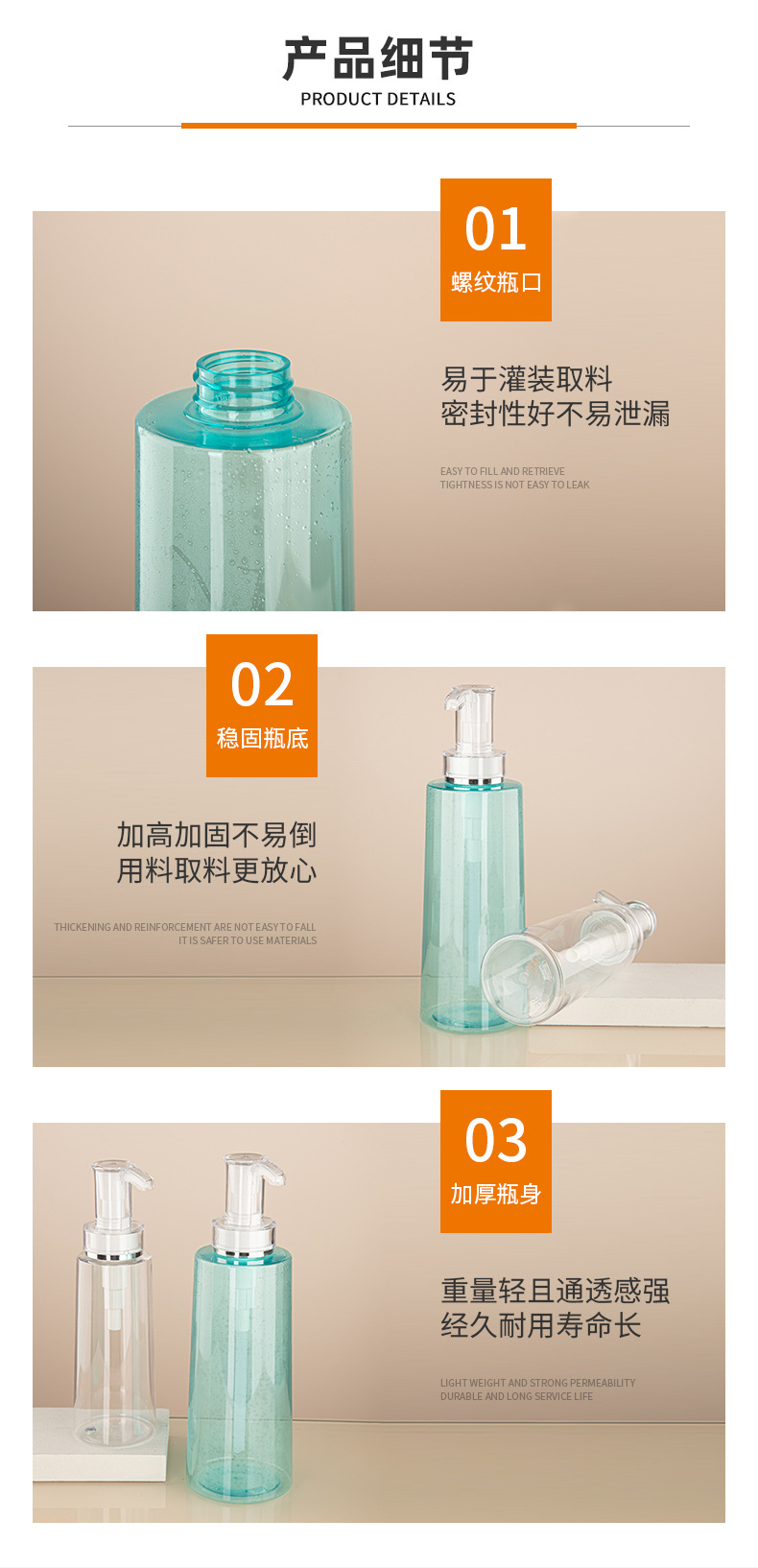 产品细节
PRODUCT DETAILS

01
螺纹瓶口

易于灌装取料
密封性好不易泄漏

EASY TO FILL AND RETRIEVE
TIGHTNESS IS NOT EASY TO LEAK

02
稳固瓶底

加高加固不易倒
用料取料更放心

THICKENING AND REINFORCEMENT ARE NOT EASY TO FALL
IT IS SAFER TO USE MATERIALS

03
加厚瓶身

重量轻且通透感强
经久耐用寿命长

LIGHT WEIGHT AND STRONG PERMEABILITY
DURABLE AND LONG SERVICE LIFE