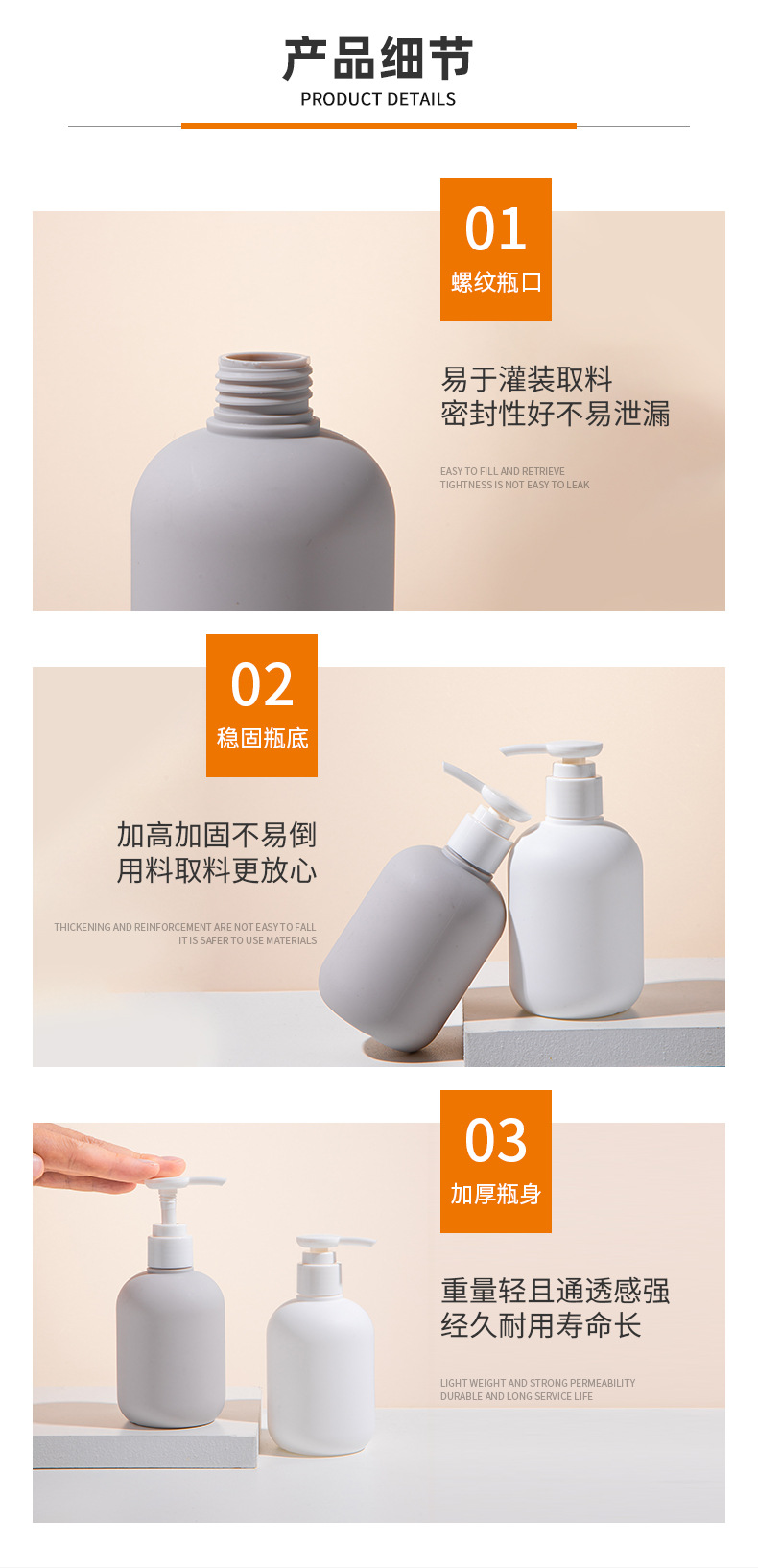 产品细节
PRODUCT DETAILS

01
螺纹瓶口

易于灌装取料
密封性好不易泄漏

EASY TO FILL AND RETRIEVE
TIGHTNESS IS NOT EASY TO LEAK

02
稳固瓶底

加高加固不易倒
用料取料更放心

THICKENING AND REINFORCEMENT ARE NOT EASY TO FALL
IT IS SAFER TO USE MATERIALS

03
加厚瓶身

重量轻且通透感强
经久耐用寿命长

LIGHT WEIGHT AND STRONG PERMEABILITY
DURABLE AND LONG SERVICE LIFE