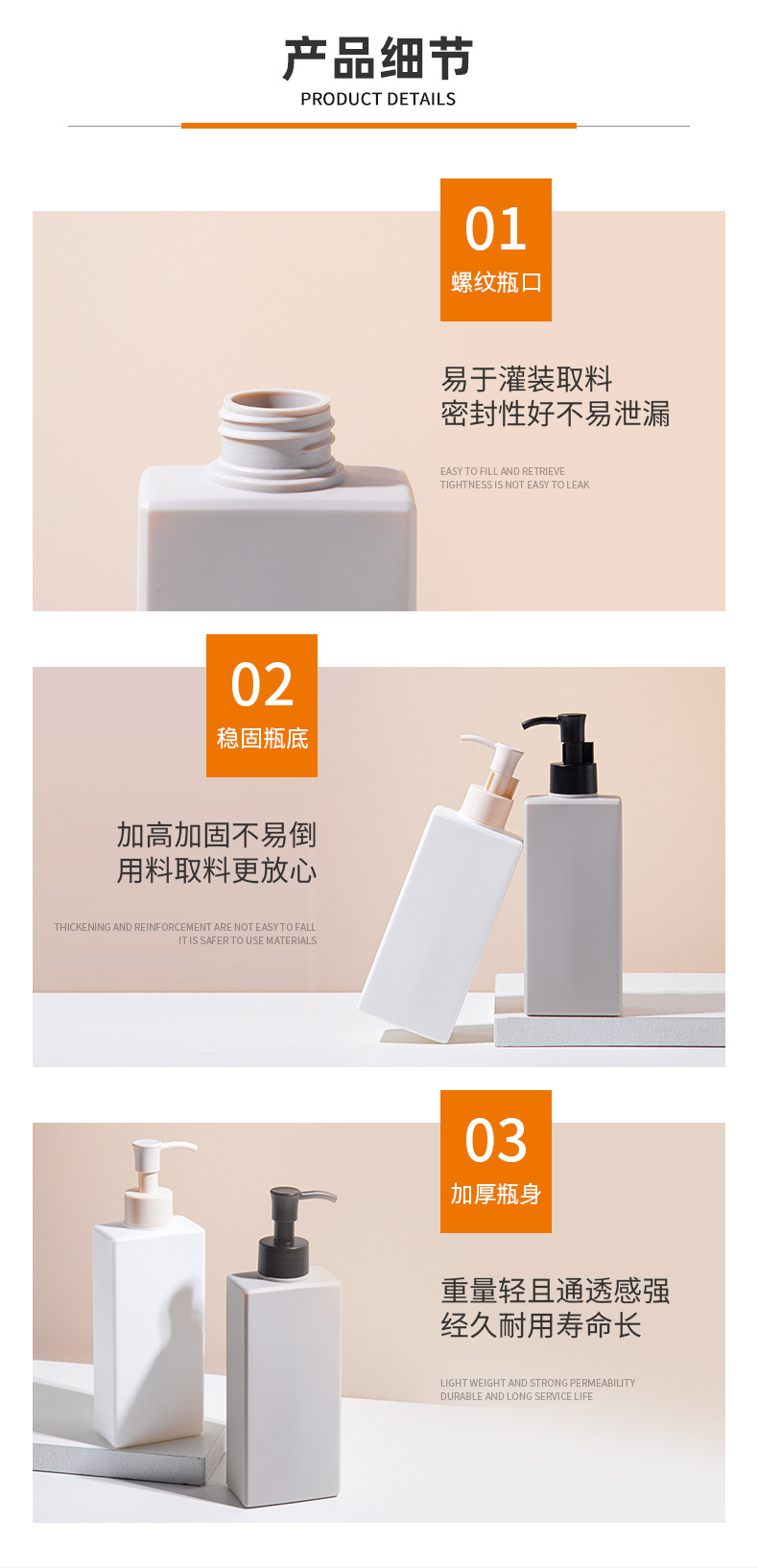 产品细节
PRODUCT DETAILS

01
螺纹瓶口

易于灌装取料
密封性好不易泄漏

EASY TO FILL AND RETRIEVE
TIGHTNESS IS NOT EASY TO LEAK

02
稳固瓶底

加高加固不易倒
用料取料更放心

THICKENING AND REINFORCEMENT ARE NOT EASY TO FALL
IT IS SAFER TO USE MATERIALS

03
加厚瓶身

重量轻且通透感强
经久耐用寿命长

LIGHT WEIGHT AND STRONG PERMEABILITY
DURABLE AND LONG SERVICE LIFE