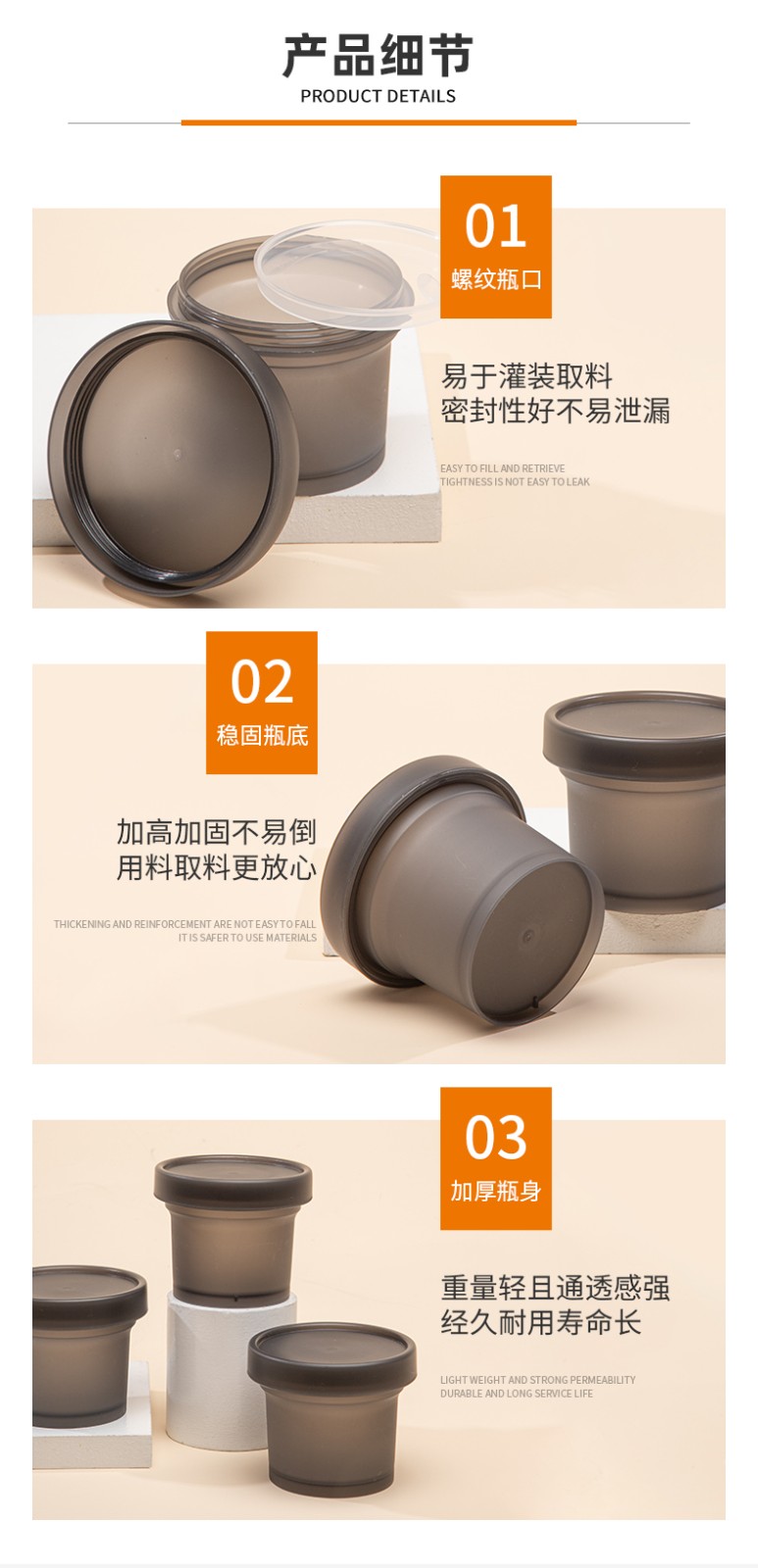 产品细节
PRODUCT DETAILS

01
螺纹瓶口

易于灌装取料
密封性好不易泄漏

EASY TO FILL AND RETRIEVE
TIGHTNESS IS NOT EASY TO LEAK

02
稳固瓶底

加高加固不易倒
用料取料更放心

THICKENING AND REINFORCEMENT ARE NOT EASY TO FALL
IT IS SAFER TO USE MATERIALS

03
加厚瓶身

重量轻且通透感强
经久耐用寿命长

LIGHT WEIGHT AND STRONG PERMEABILITY
DURABLE AND LONG SERVICE LIFE